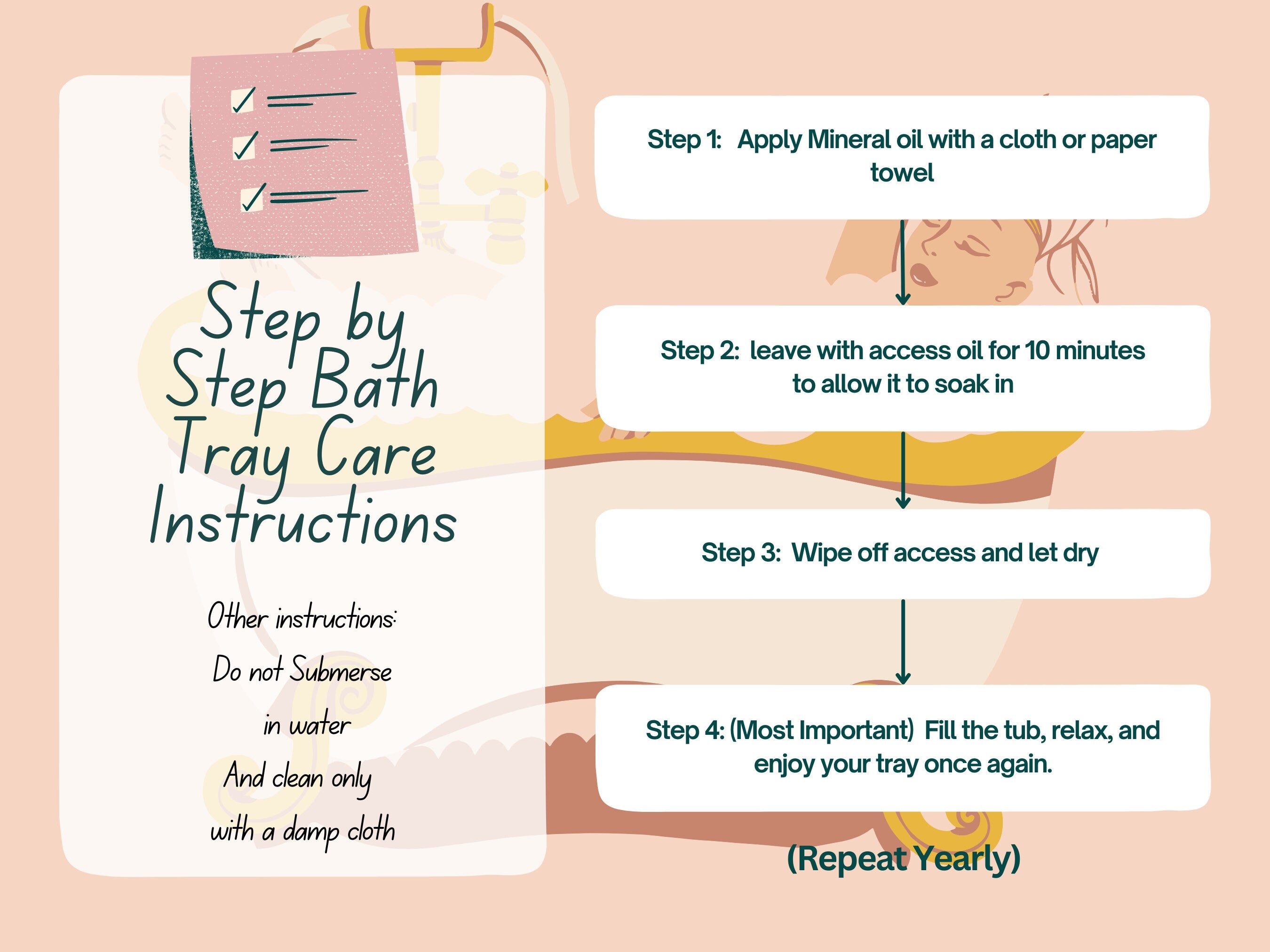 Step by Step Bath Tray Care Instructions

Other instructions:

Do not Submerse in water

And clean only with a damp cloth

Step 1: Apply Mineral oil with a cloth or paper towel

Step 2: leave with access oil for 10 minutes to allow it to soak in

Step 3: Wipe off access and let dry

Step 4: (Most Important) Fill the tub, relax, and enjoy your tray once again.

(Repeat Yearly)