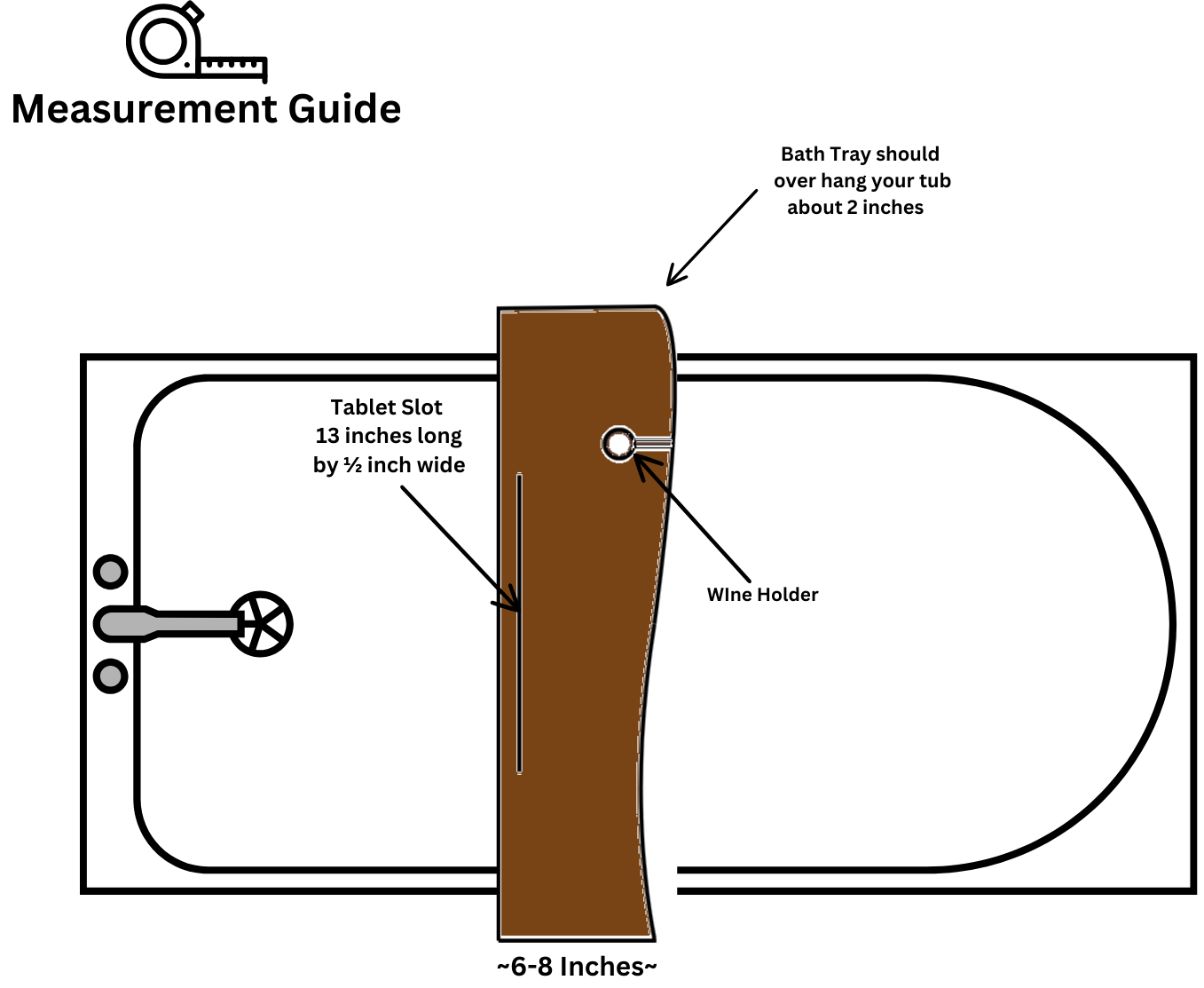 Measurement Guide

Bath Tray should over hang your tub about 2 inches

Tablet Slot
13 inches long
by ½ inch wide

WIne Holder

~6-8 Inches~