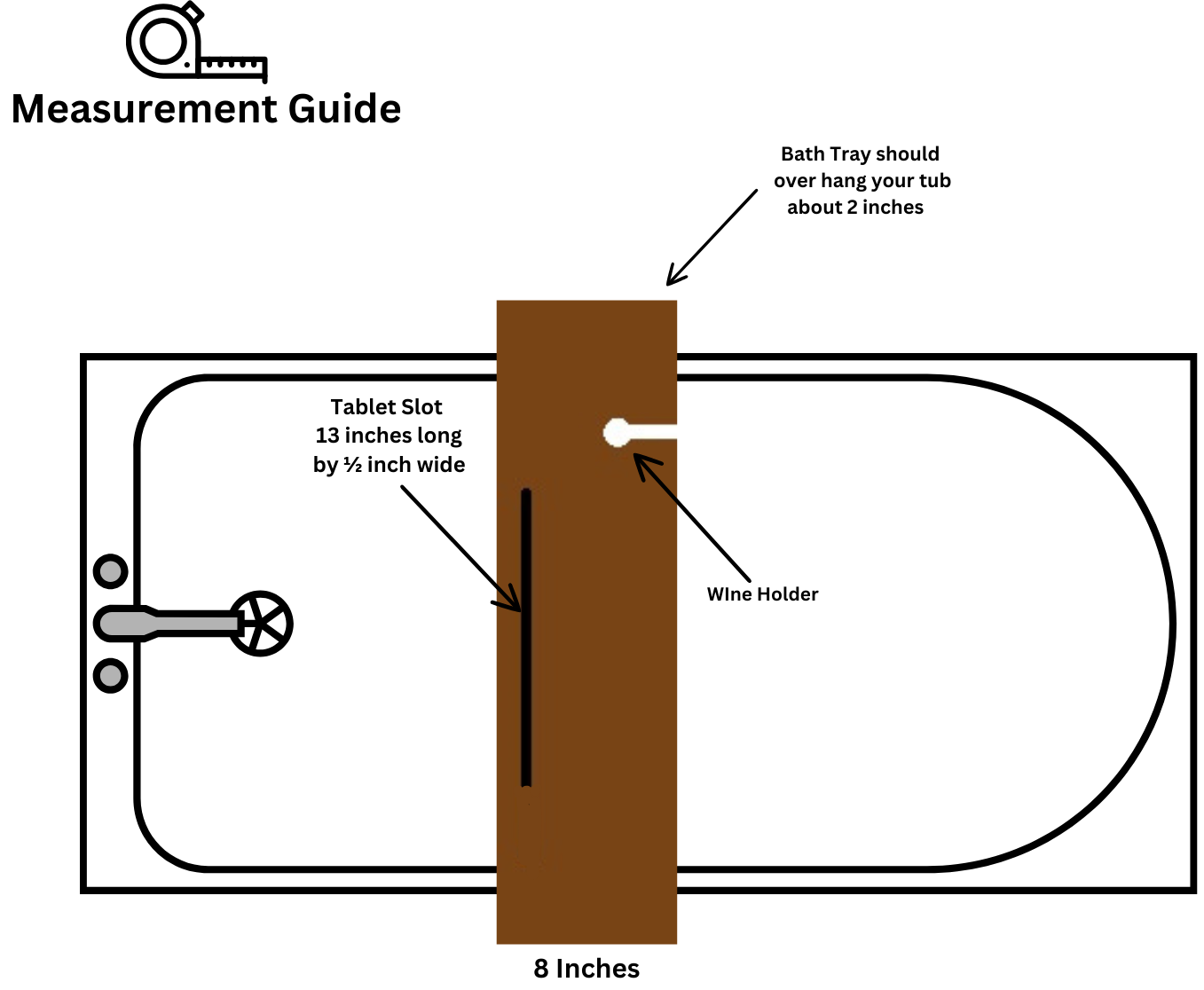 Measurement Guide

Bath Tray should over hang your tub about 2 inches

Tablet Slot 13 inches long by ½ inch wide

WIne Holder

8 Inches